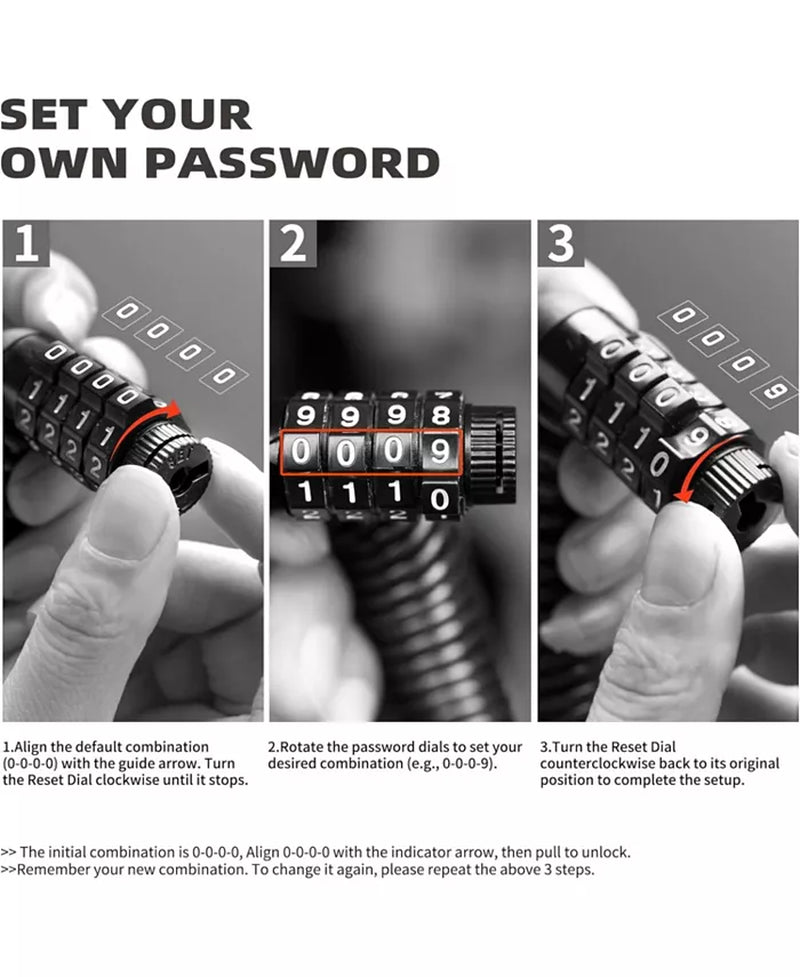 SET YOUR
OWN PASSWORD

1

0 0 0 0

0 0 0 0
1 1 1 1
2 2 2 2

2

9 9 9 8
0 0 0 9
1 1 1 0

3

0 0 0 9

0 0 0 9
1 1 1 0
2 2 2 1

1.Align the default combination (0-0-0-0) with the guide arrow. Turn the Reset Dial clockwise until it stops.

2.Rotate the password dials to set your desired combination (e.g., 0-0-0-9).

3.Turn the Reset Dial counterclockwise back to its original position to complete the setup.

>> The initial combination is 0-0-0-0, Align 0-0-0-0 with the indicator arrow, then pull to unlock.
>>Remember your new combination. To change it again, please repeat the above 3 steps.