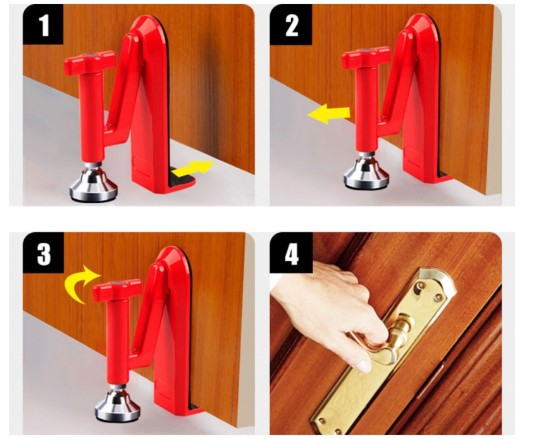 1

2

3

4