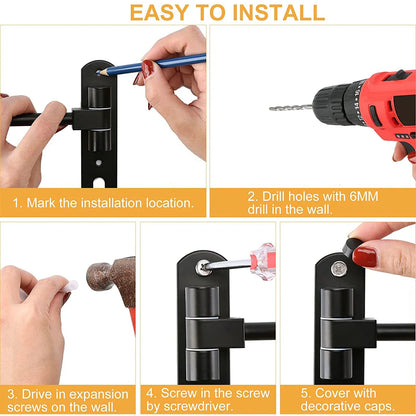 EASY TO INSTALL

1. Mark the installation location.

2. Drill holes with 6MM drill in the wall.

3. Drive in expansion screws on the wall.

4. Screw in the screw by screwdriver.

5. Cover with decorative caps.